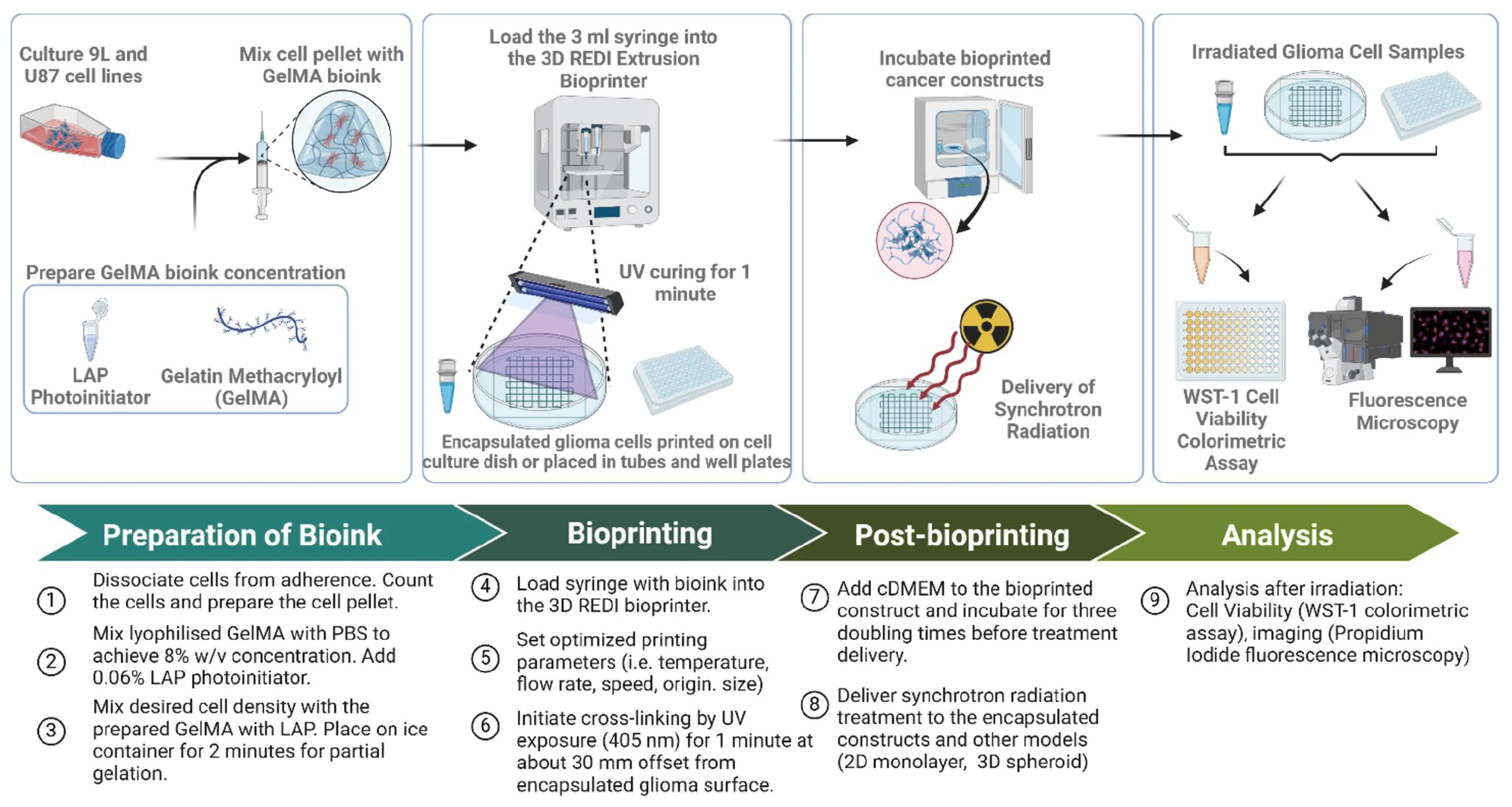 Culture 9L and U87 cell lines

Mix cell pellet with GelMA bioink

Prepare GelMA bioink concentration

LAP Photoinitiator

Gelatin Methacryloyl (GelMA)

Load the 3 ml syringe into the 3D REDI Extrusion Bioprinter

UV curing for 1 minute

Encapsulated glioma cells printed on cell culture dish or placed in tubes and well plates

Incubate bioprinted cancer constructs

Delivery of Synchrotron Radiation

Irradiated Glioma Cell Samples

WST-1 Cell Viability Colorimetric Assay

Fluorescence Microscopy

Preparation of Bioink

Bioprinting

Post-bioprinting

Analysis

① Dissociate cells from adherence. Count the cells and prepare the cell pellet.

② Mix lyophilised GelMA with PBS to achieve 8% w/v concentration. Add 0.06% LAP photoinitiator.

③ Mix desired cell density with the prepared GelMA with LAP. Place on ice container for 2 minutes for partial gelation.

④ Load syringe with bioink into the 3D REDI bioprinter.

⑤ Set optimized printing parameters (i.e. temperature, flow rate, speed, origin. size)

⑥ Initiate cross-linking by UV exposure (405 nm) for 1 minute at about 30 mm offset from encapsulated glioma surface.

⑦ Add cDMEM to the bioprinted construct and incubate for three doubling times before treatment delivery.

⑧ Deliver synchrotron radiation treatment to the encapsulated constructs and other models (2D monolayer, 3D spheroid)

⑨ Analysis after irradiation: Cell Viability (WST-1 colorimetric assay), imaging (Propidium Iodide fluorescence microscopy)